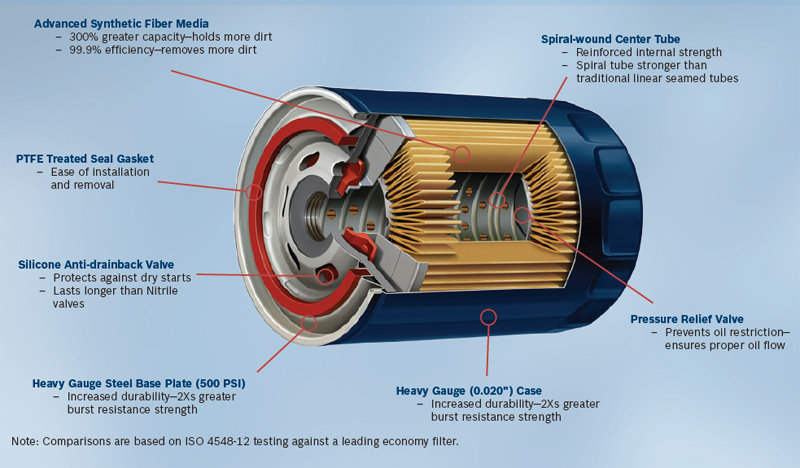 Advanced Synthetic Fiber Media
– 300% greater capacity–holds more dirt
– 99.9% efficiency–removes more dirt

Spiral-wound Center Tube
– Reinforced internal strength
– Spiral tube stronger than traditional linear seamed tubes

PTFE Treated Seal Gasket
– Ease of installation and removal

Silicone Anti-drainback Valve
– Protects against dry starts
– Lasts longer than Nitrile valves

Pressure Relief Valve
– Prevents oil restriction–ensures proper oil flow

Heavy Gauge Steel Base Plate (500 PSI)
– Increased durability–2Xs greater burst resistance strength

Heavy Gauge (0.020") Case
– Increased durability–2Xs greater burst resistance strength

Note: Comparisons are based on ISO 4548-12 testing against a leading economy filter.